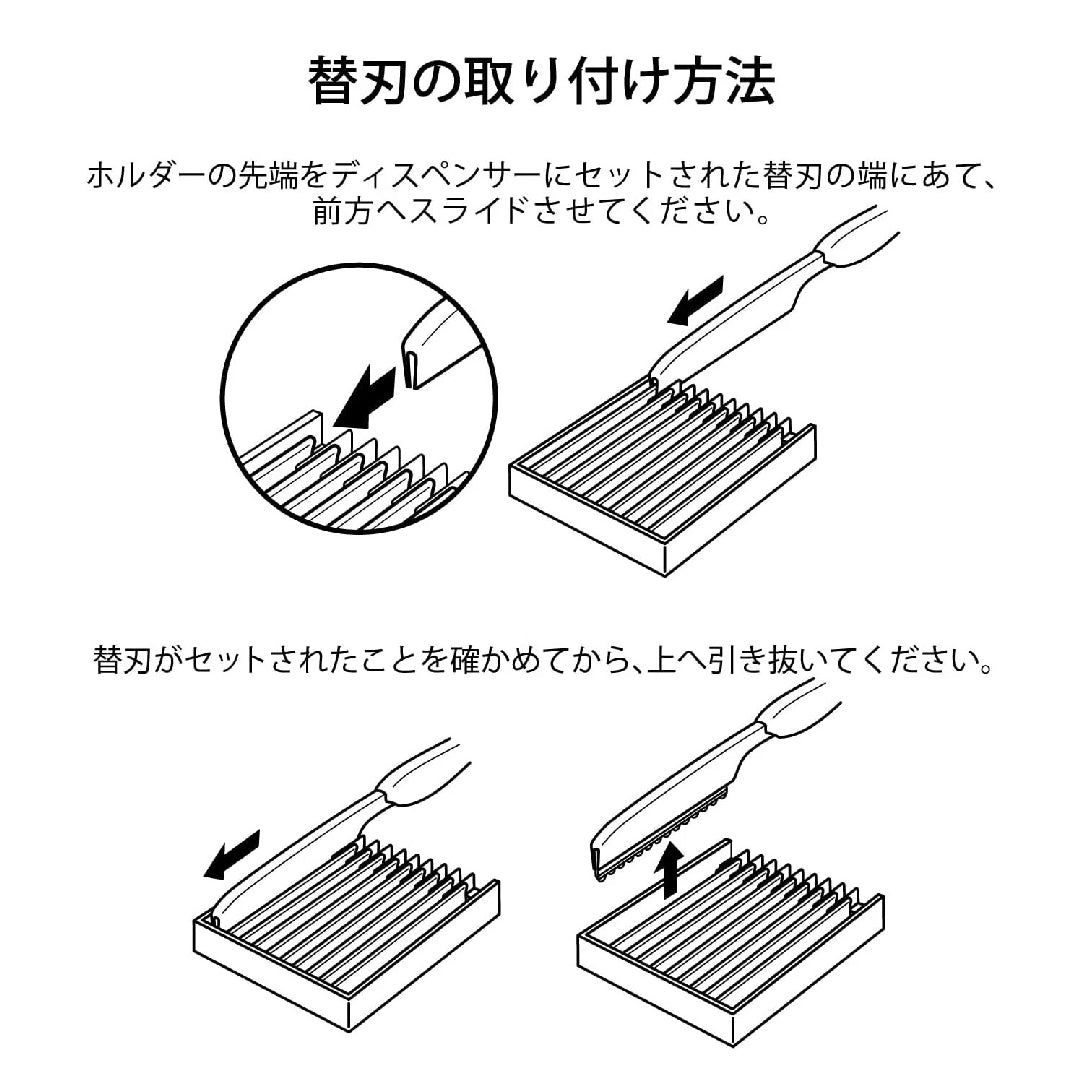 替刃の取り付け方法

ホルダーの先端をディスペンサーにセットされた替刃の端にあて、前方へスライドさせてください。

替刃がセットされたことを確かめてから、上へ引き抜いてください。