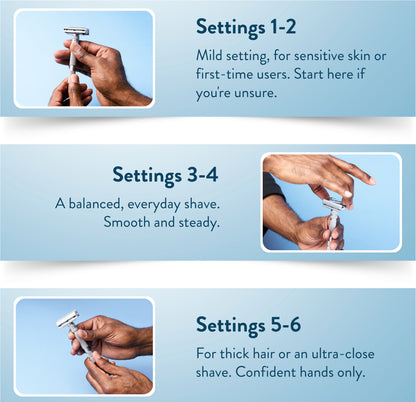 Settings 1-2

Mild setting, for sensitive skin or first-time users. Start here if you're unsure.

Settings 3-4

A balanced, everyday shave. Smooth and steady.

Settings 5-6

For thick hair or an ultra-close shave. Confident hands only.